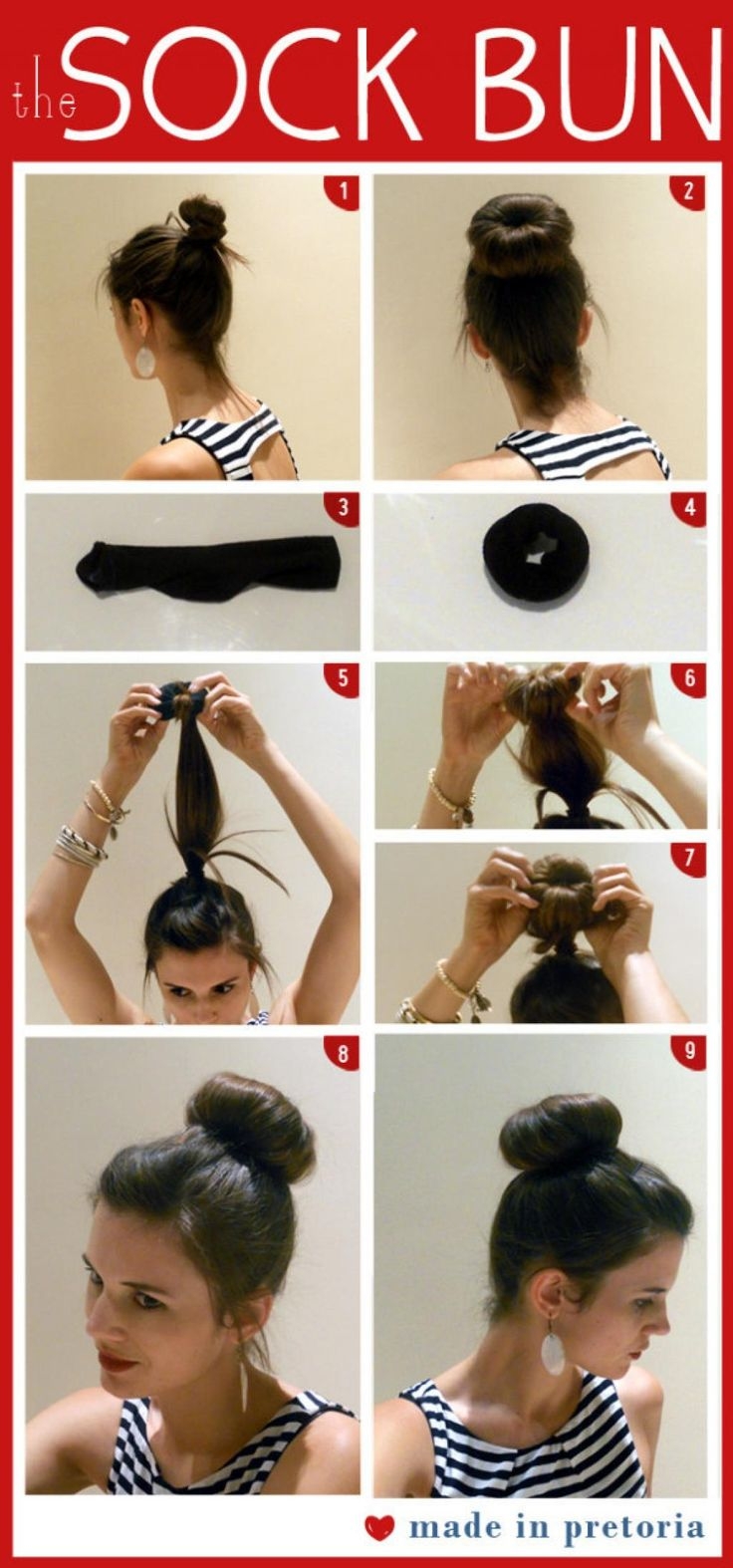 the SOCK BUN

1

2

3

4

5

6

7

8

9

made in pretoria